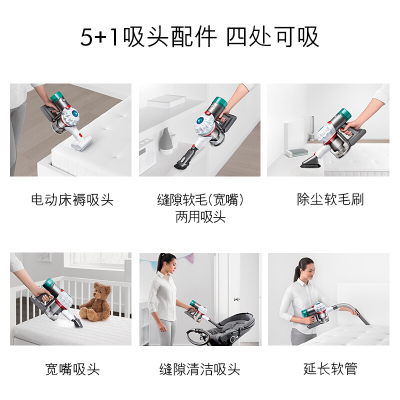 5+1吸头配件 四处可吸

电动床褥吸头

缝隙软毛(宽嘴)两用吸头

除尘软毛刷

宽嘴吸头

缝隙清洁吸头

延长软管