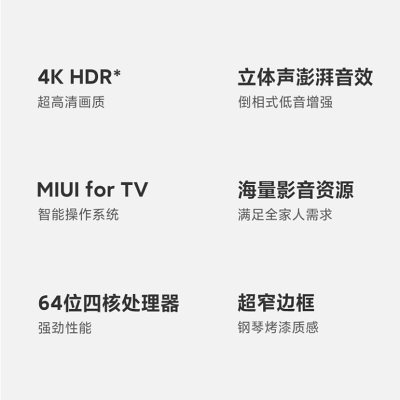 4K HDR*
超高清画质

MIUI for TV
智能操作系统

64位四核处理器
强劲性能

立体声澎湃音效
倒相式低音增强

海量影音资源
满足全家人需求

超窄边框
钢琴烤漆质感