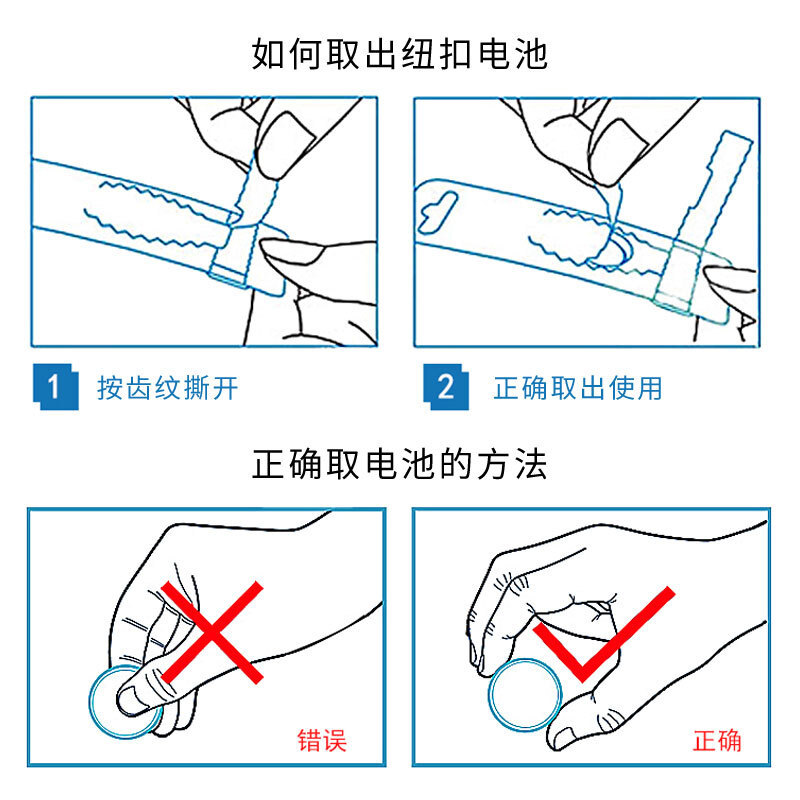 如何取出纽扣电池

1 按齿纹撕开

2 正确取出使用

正确取电池的方法

错误

正确